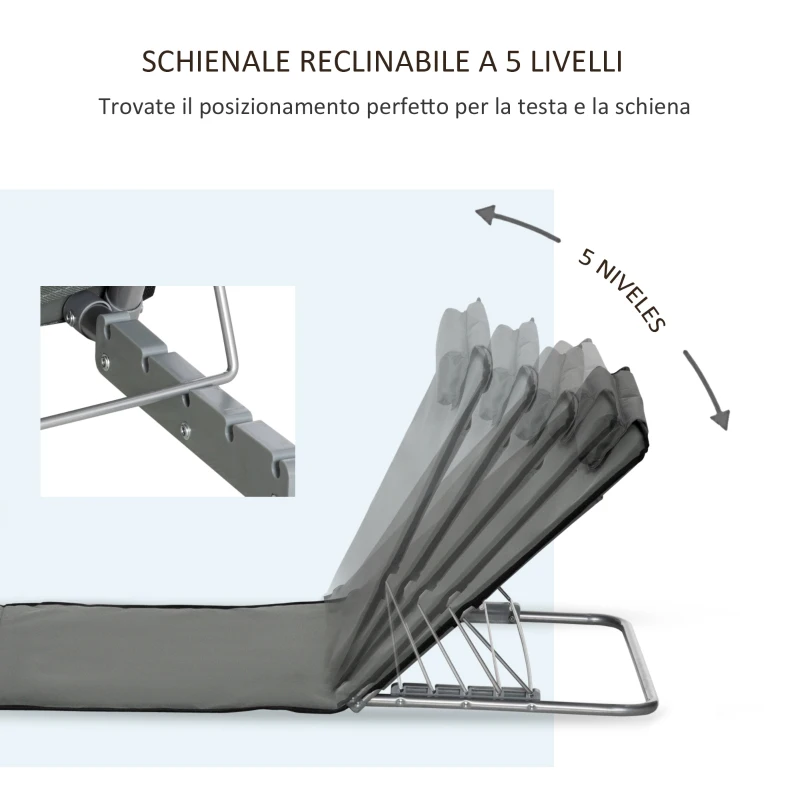 SCHIENALE RECLINABILE A 5 LIVELLI

Trovate il posizionamento perfetto per la testa e la schiena

5 NIVELES