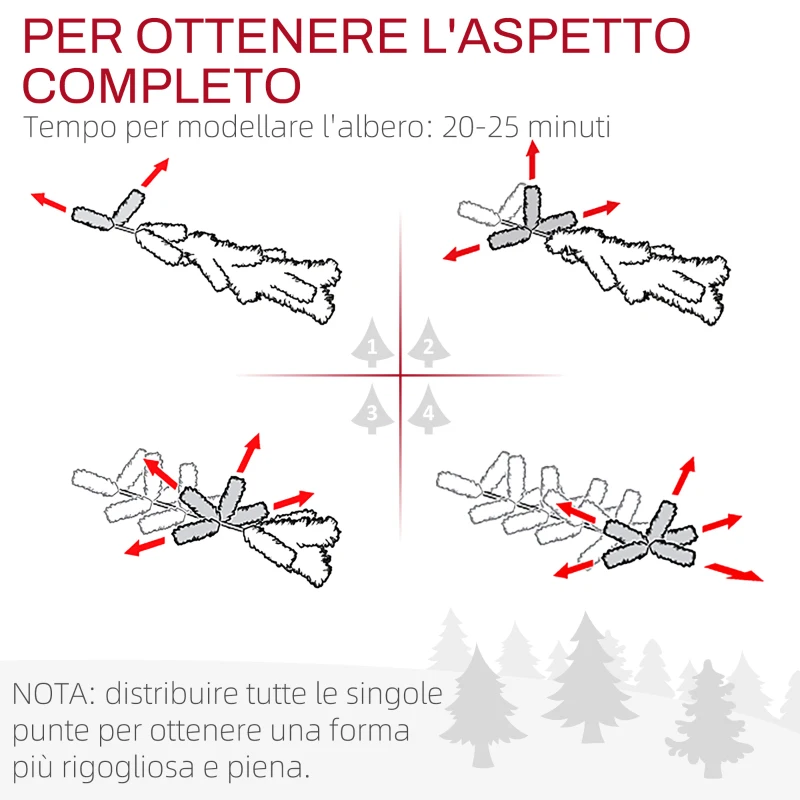 PER OTTENERE L'ASPETTO COMPLETO
Tempo per modellare l'albero: 20-25 minuti

1
2
3
4

NOTA: distribuire tutte le singole punte per ottenere una forma più rigogliosa e piena.