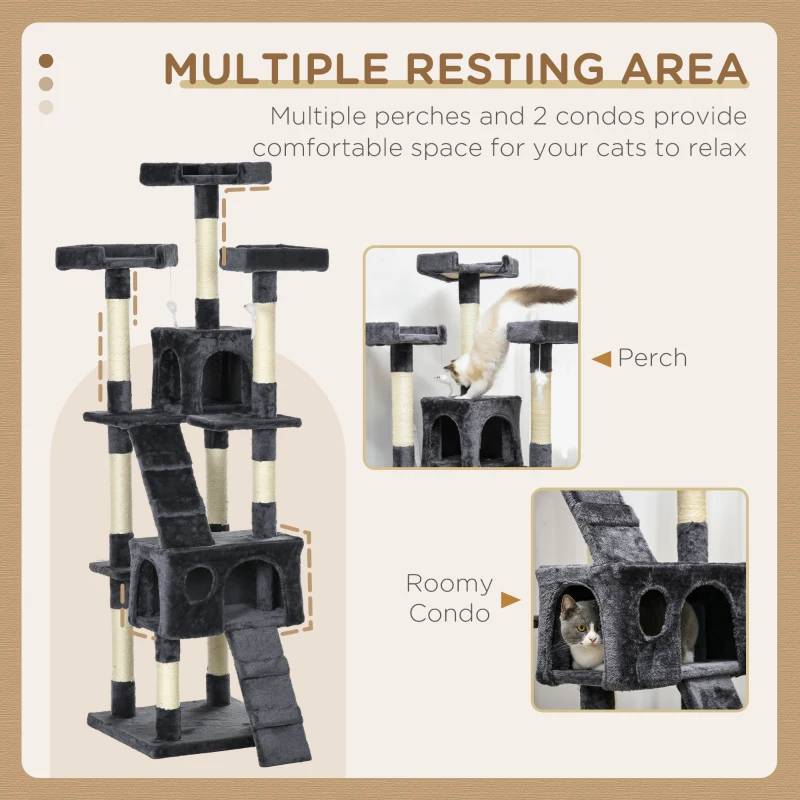 MULTIPLE RESTING AREA

Multiple perches and 2 condos provide comfortable space for your cats to relax

Perch

Roomy Condo