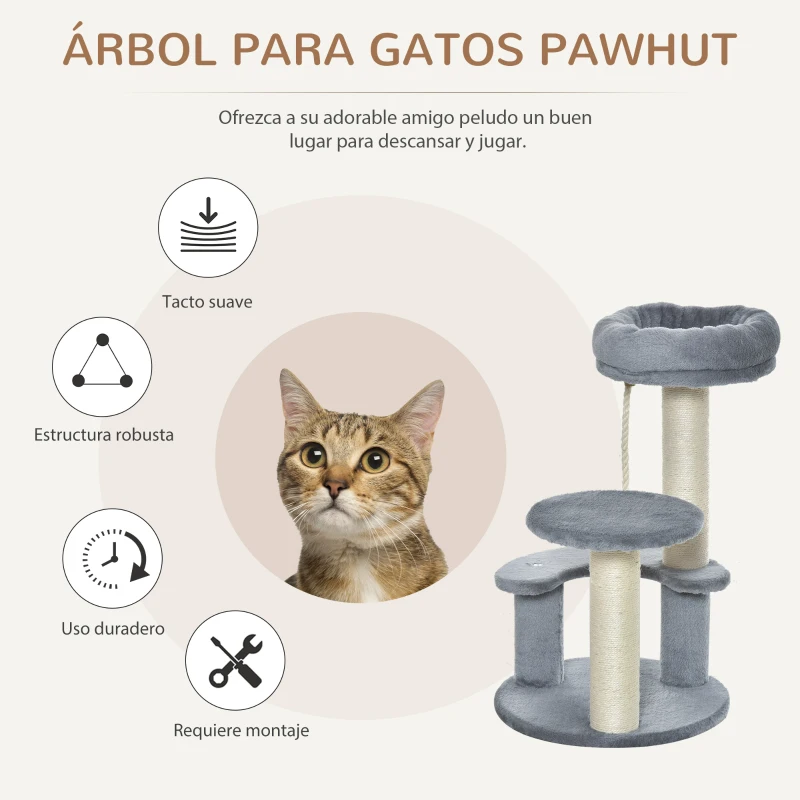 ÁRBOL PARA GATOS PAWHUT

Ofrezca a su adorable amigo peludo un buen lugar para descansar y jugar.

Tacto suave

Estructura robusta

Uso duradero

Requiere montaje