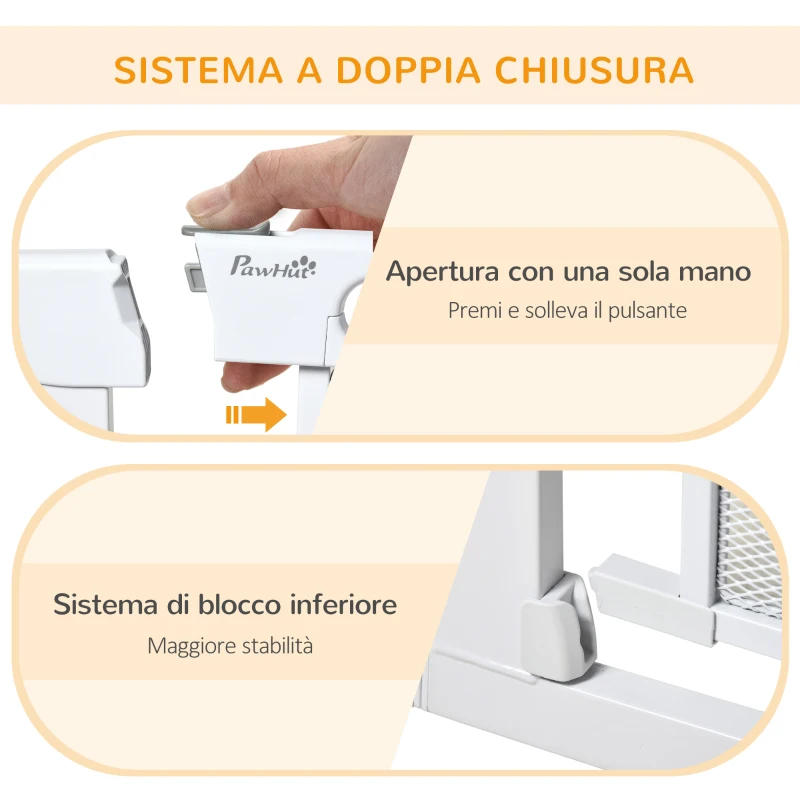 SISTEMA A DOPPIA CHIUSURA

PawHut

Apertura con una sola mano

Premi e solleva il pulsante

Sistema di blocco inferiore

Maggiore stabilità