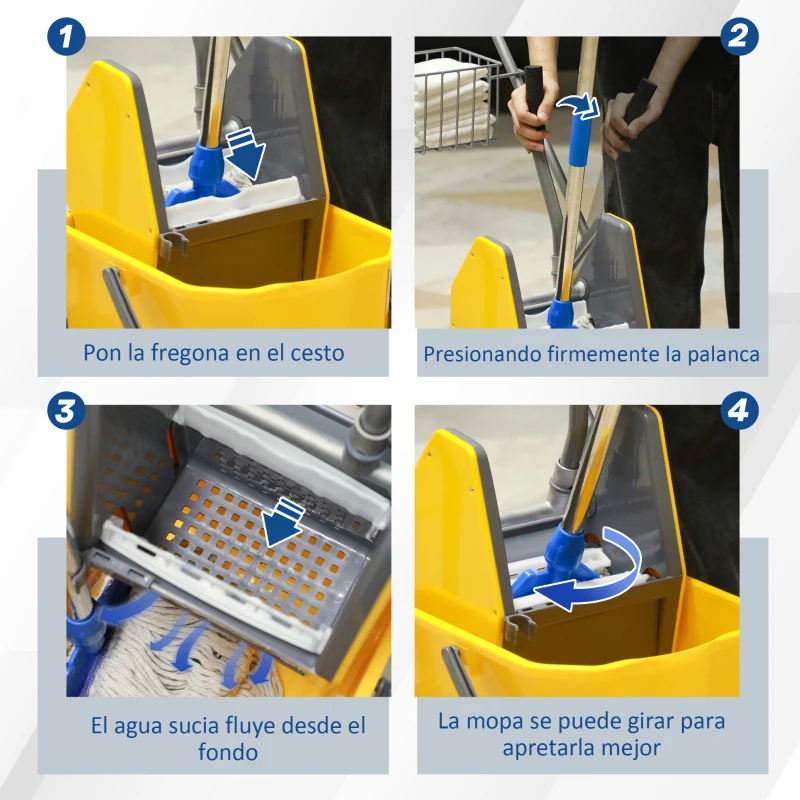 1
Pon la fregona en el cesto

2
Presionando firmemente la palanca

3
El agua sucia fluye desde el fondo

4
La mopa se puede girar para apretarla mejor