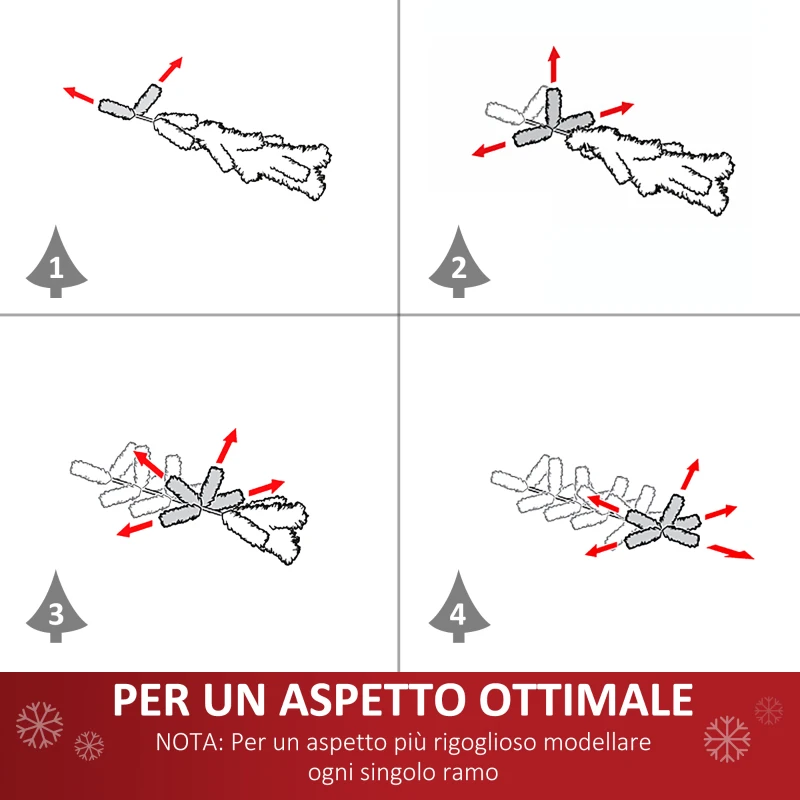 1

2

3

4

PER UN ASPETTO OTTIMALE

NOTA: Per un aspetto più rigoglioso modellare ogni singolo ramo