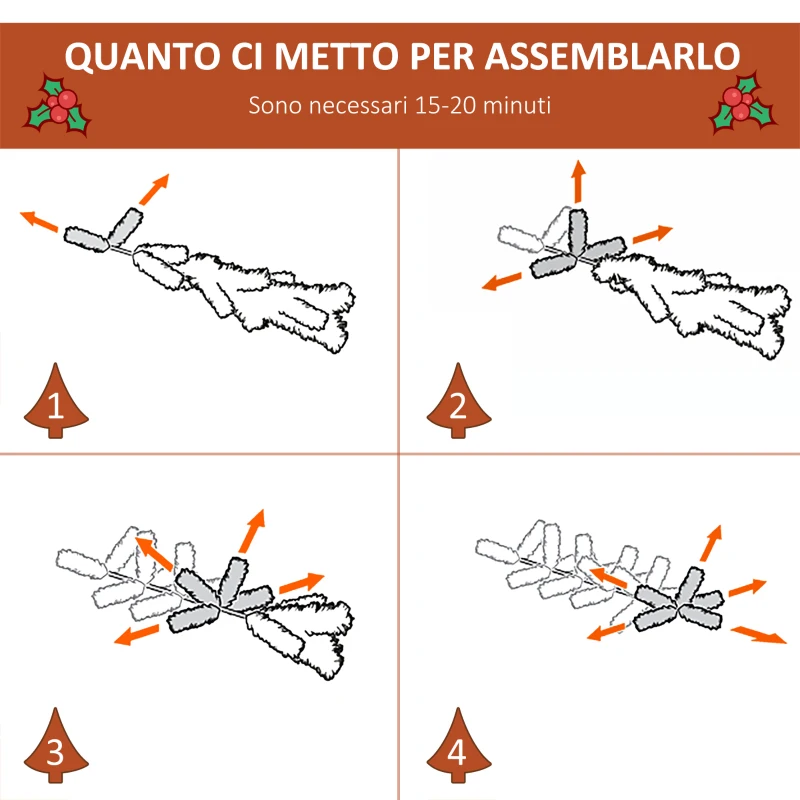 QUANTO CI METTO PER ASSEMBLARLO

Sono necessari 15-20 minuti

1

2

3

4