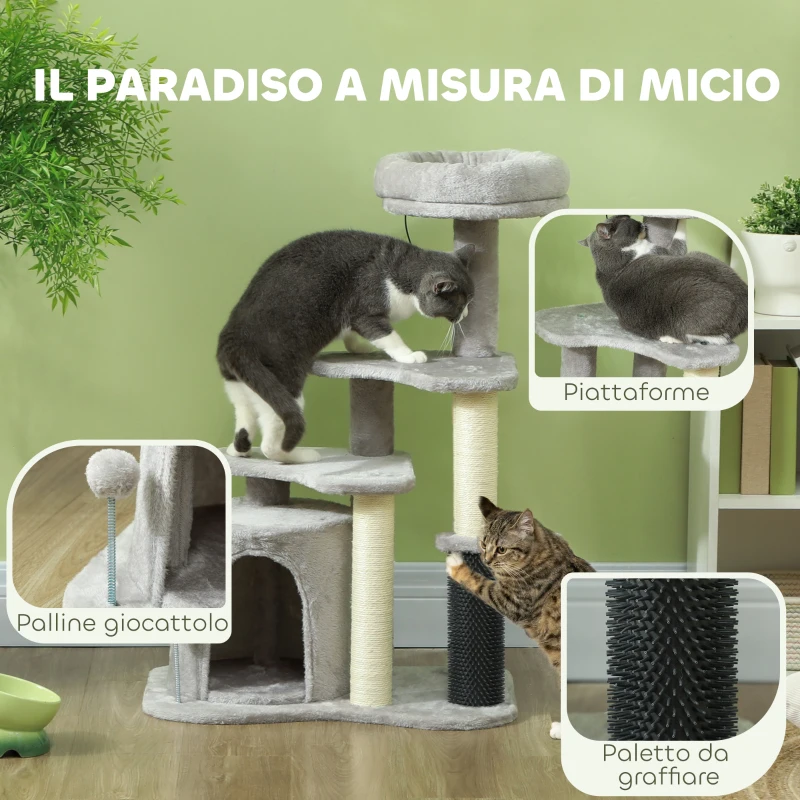 IL PARADISO A MISURA DI MICIO

Piattaforme

Palline giocattolo

Paletto da graffiare