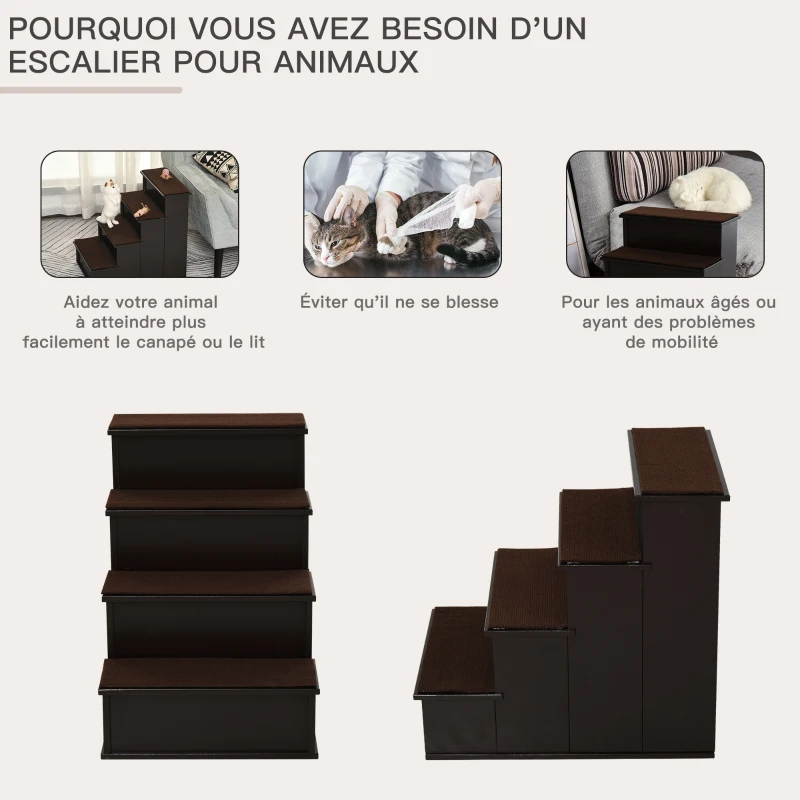 POURQUOI VOUS AVEZ BESOIN D'UN ESCALIER POUR ANIMAUX

Aidez votre animal à atteindre plus facilement le canapé ou le lit

Éviter qu'il ne se blesse

Pour les animaux âgés ou ayant des problèmes de mobilité