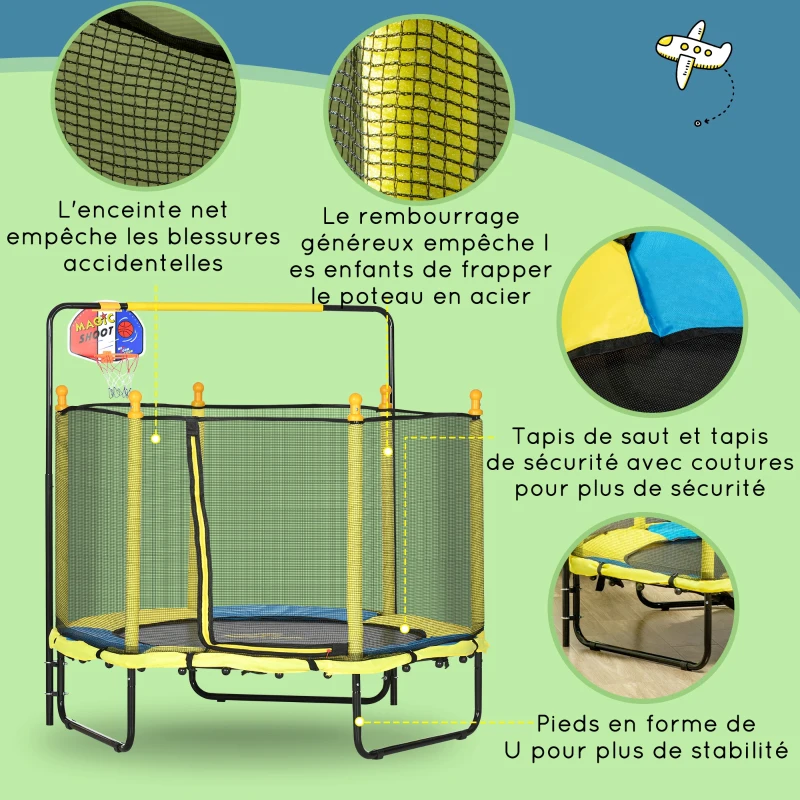 L'enceinte net empêche les blessures accidentelles

Le rembourrage généreux empêche l es enfants de frapper le poteau en acier

MAGIC SHOOT

Tapis de saut et tapis de sécurité avec coutures pour plus de sécurité

Pieds en forme de U pour plus de stabilité