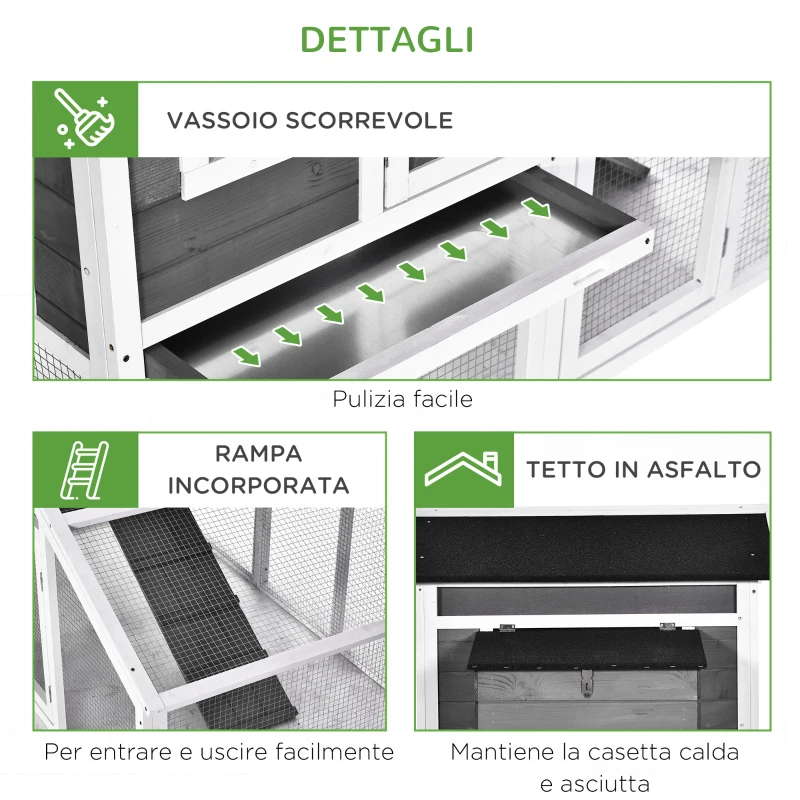 DETTAGLI

VASSOIO SCORREVOLE

Pulizia facile

RAMPA INCORPORATA

Per entrare e uscire facilmente

TETTO IN ASFALTO

Mantiene la casetta calda e asciutta