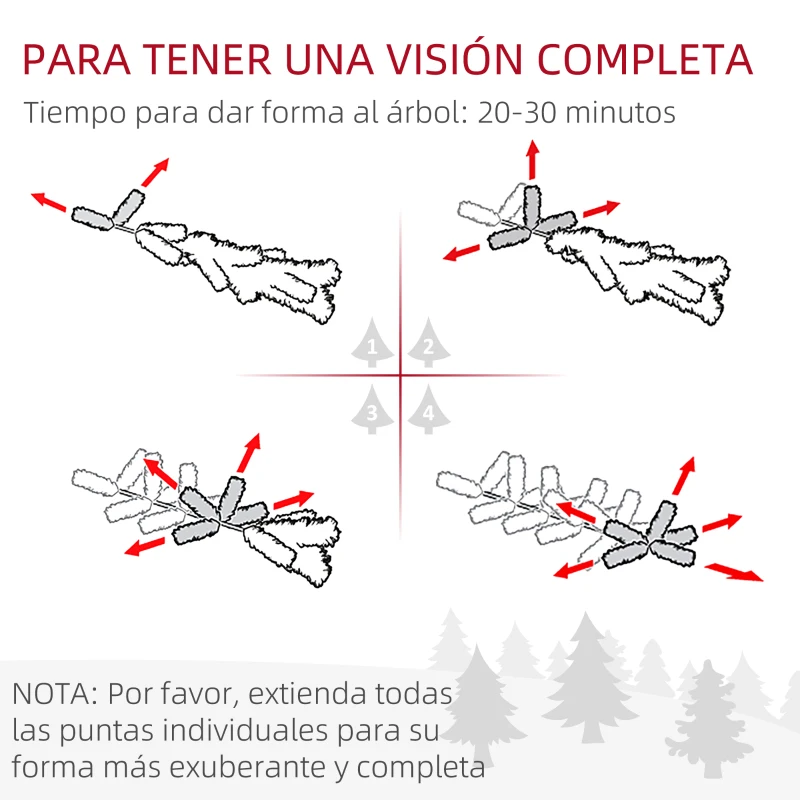 PARA TENER UNA VISIÓN COMPLETA
Tiempo para dar forma al árbol: 20-30 minutos

1
2
3
4

NOTA: Por favor, extienda todas las puntas individuales para su forma más exuberante y completa