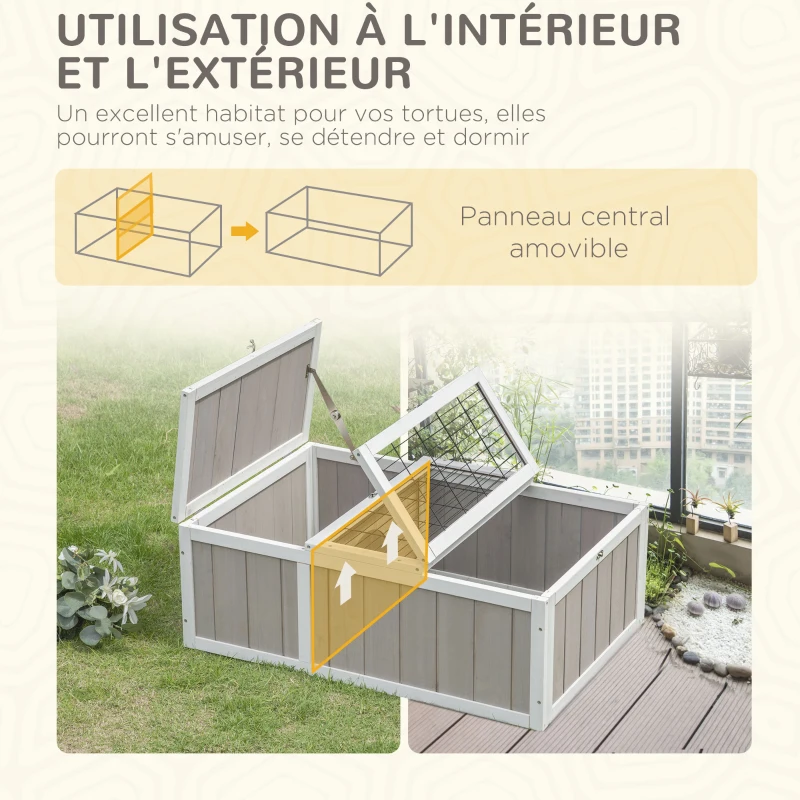 UTILISATION À L'INTÉRIEUR ET L'EXTÉRIEUR

Un excellent habitat pour vos tortues, elles pourront s'amuser, se détendre et dormir

Panneau central amovible