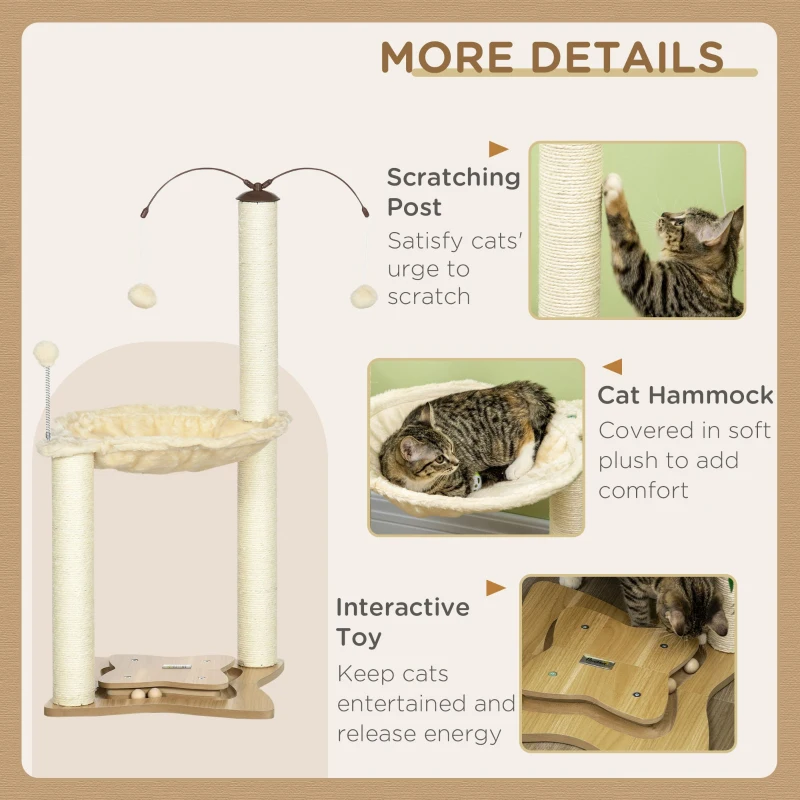 MORE DETAILS

Scratching Post
Satisfy cats' urge to scratch

Cat Hammock
Covered in soft plush to add comfort

Interactive Toy
Keep cats entertained and release energy