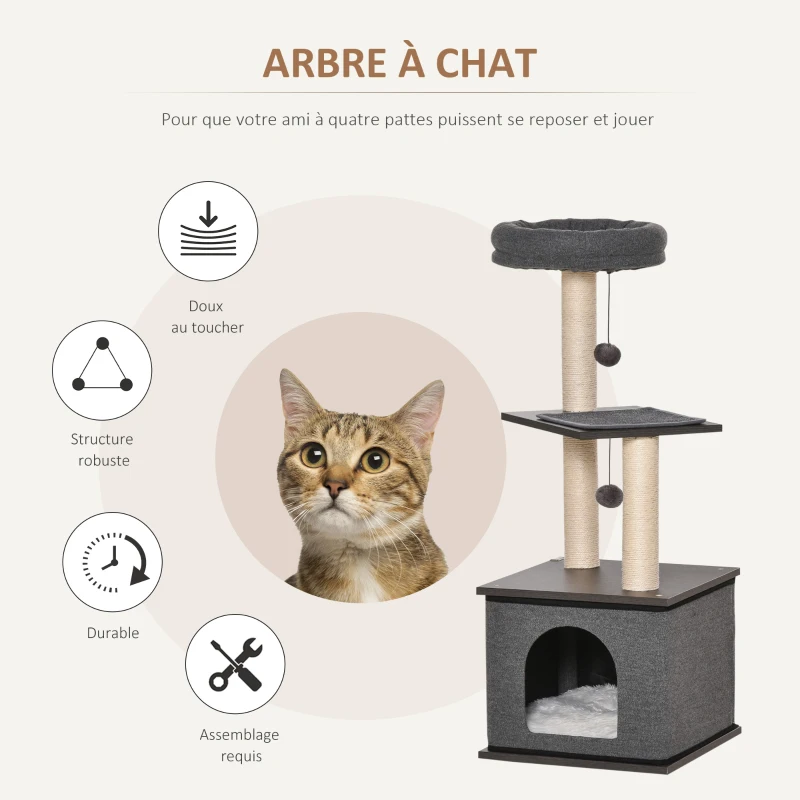 ARBRE À CHAT

Pour que votre ami à quatre pattes puissent se reposer et jouer

Doux au toucher

Structure robuste

Durable

Assemblage requis