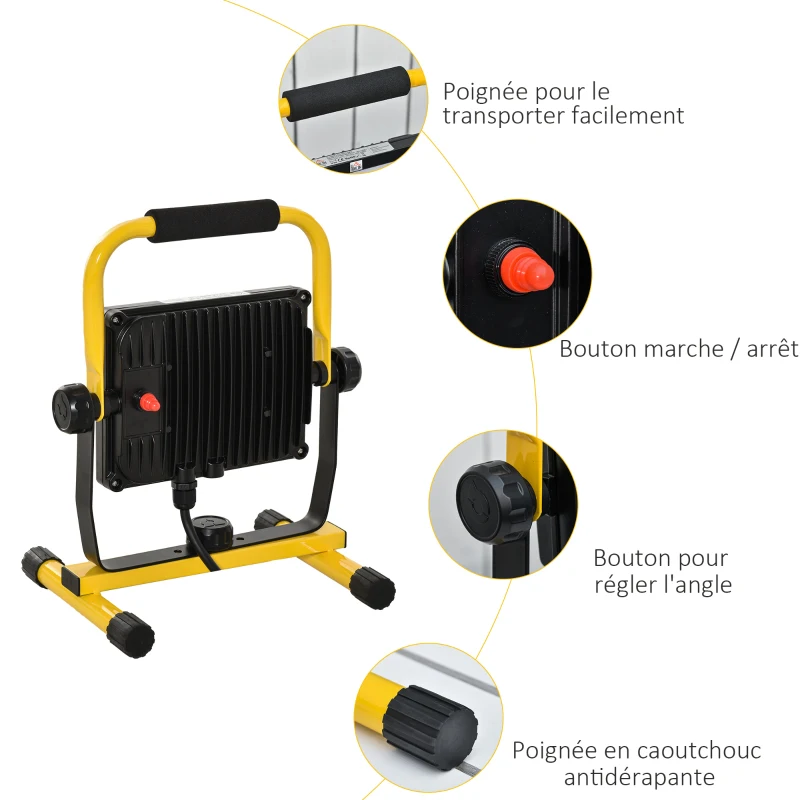 Poignée pour le transporter facilement

Bouton marche / arrêt

Bouton pour régler l'angle

Poignée en caoutchouc antidérapante