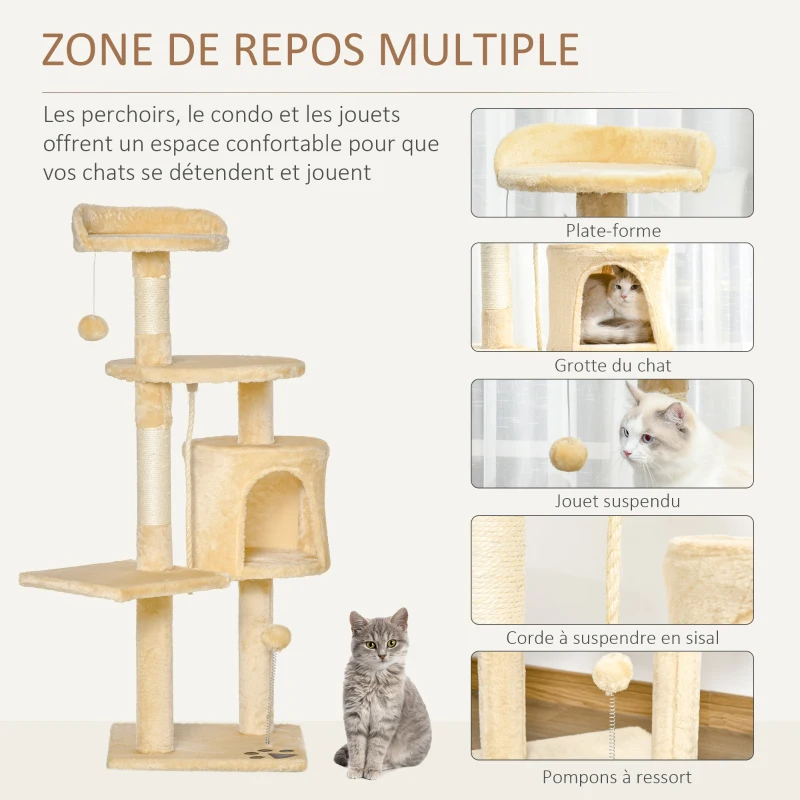 ZONE DE REPOS MULTIPLE

Les perchoirs, le condo et les jouets offrent un espace confortable pour que vos chats se détendent et jouent

Plate-forme

Grotte du chat

Jouet suspendu

Corde à suspendre en sisal

Pompons à ressort