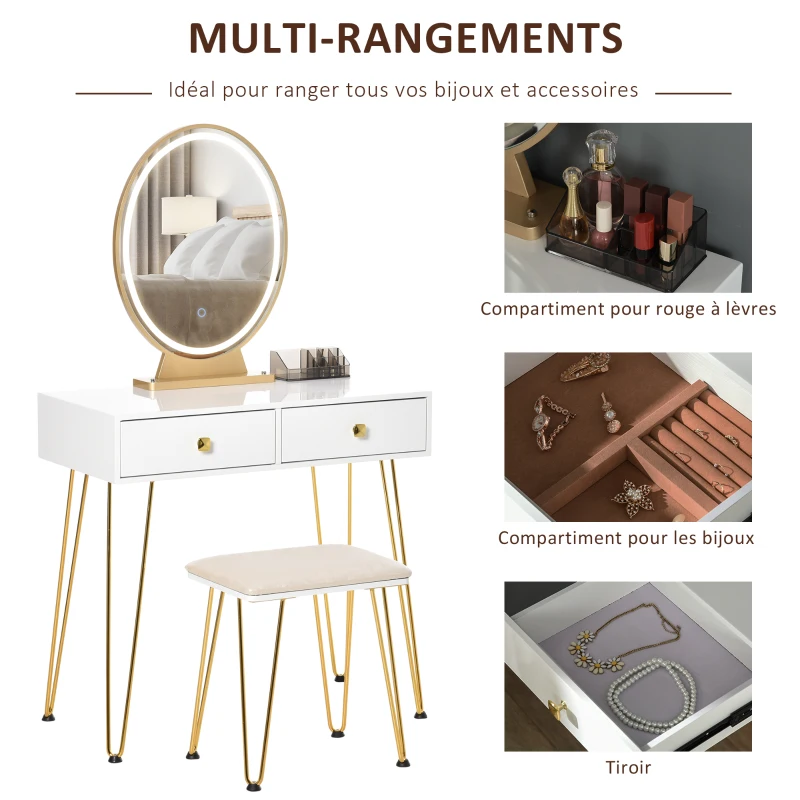 MULTI-RANGEMENTS

Idéal pour ranger tous vos bijoux et accessoires

Compartiment pour rouge à lèvres

Compartiment pour les bijoux

Tiroir