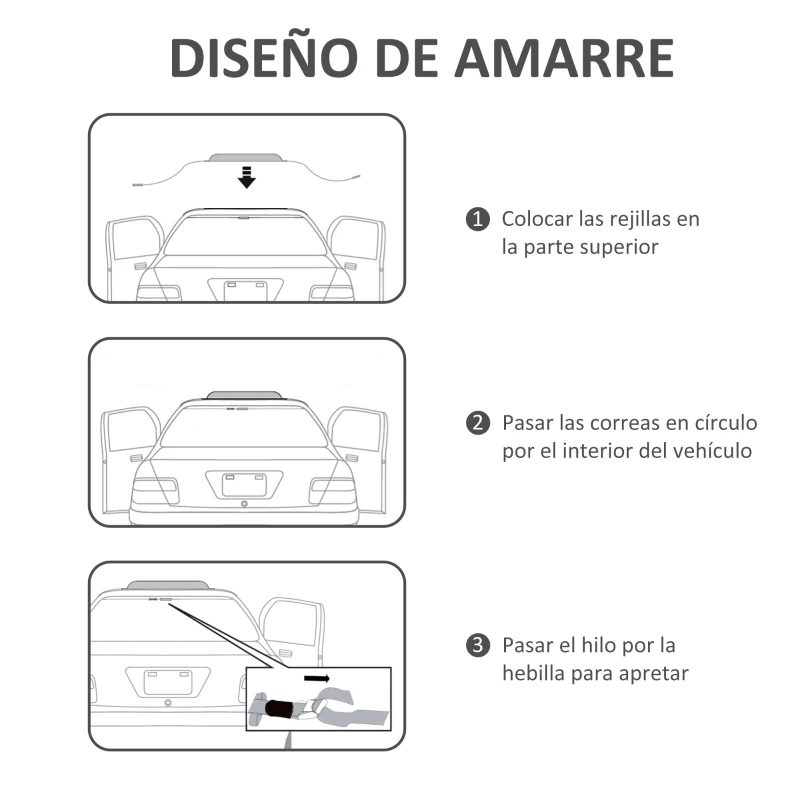 DISEÑO DE AMARRE

1 Colocar las rejillas en la parte superior

2 Pasar las correas en círculo por el interior del vehículo

3 Pasar el hilo por la hebilla para apretar