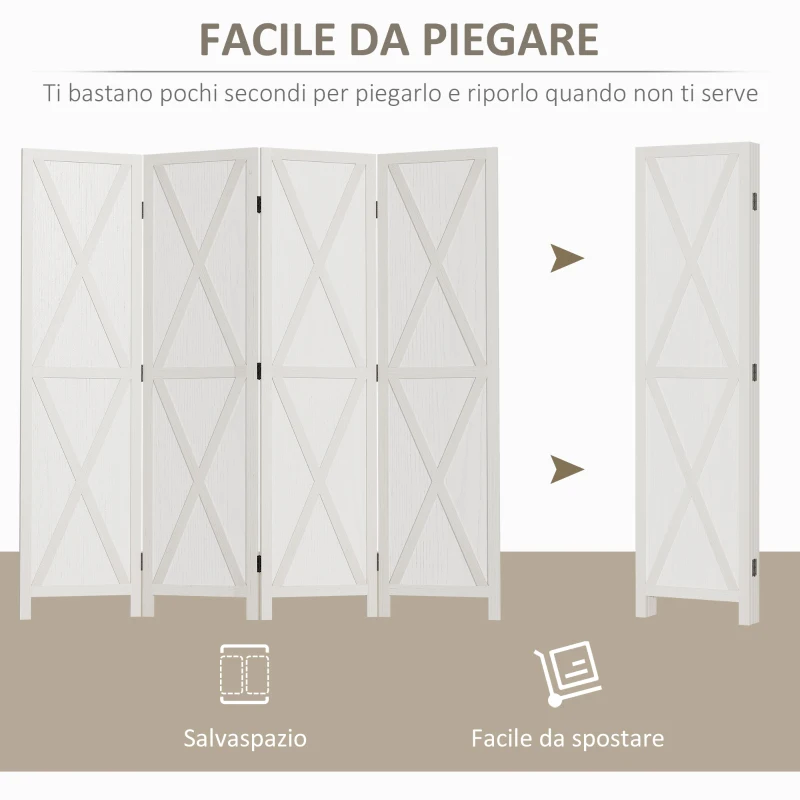 FACILE DA PIEGARE

Ti bastano pochi secondi per piegarlo e riporlo quando non ti serve

Salvaspazio

Facile da spostare