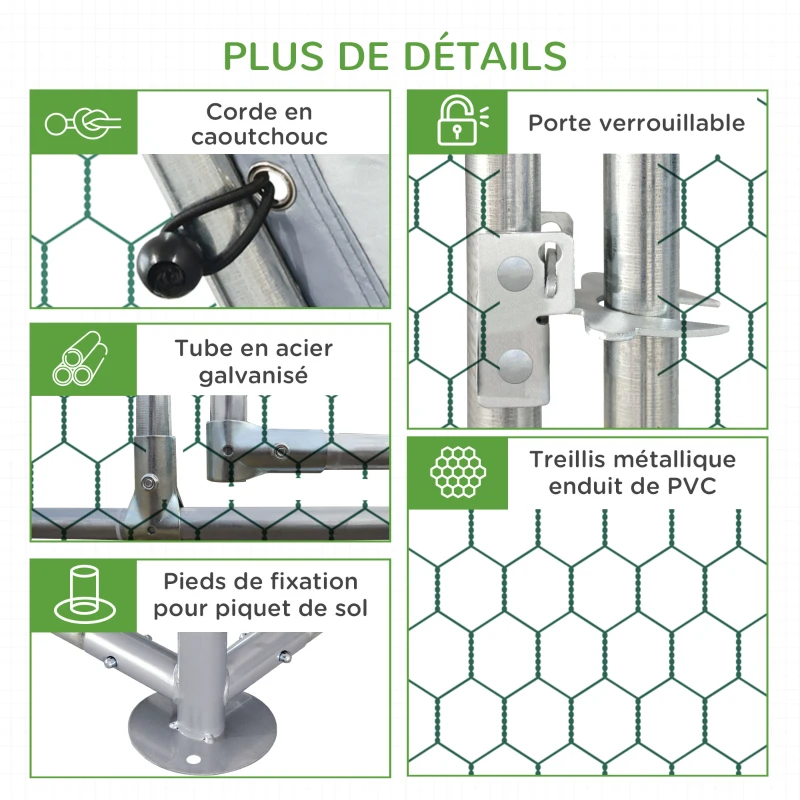 PLUS DE DÉTAILS

Corde en caoutchouc

Tube en acier galvanisé

Pieds de fixation pour piquet de sol

Porte verrouillable

Treillis métallique enduit de PVC