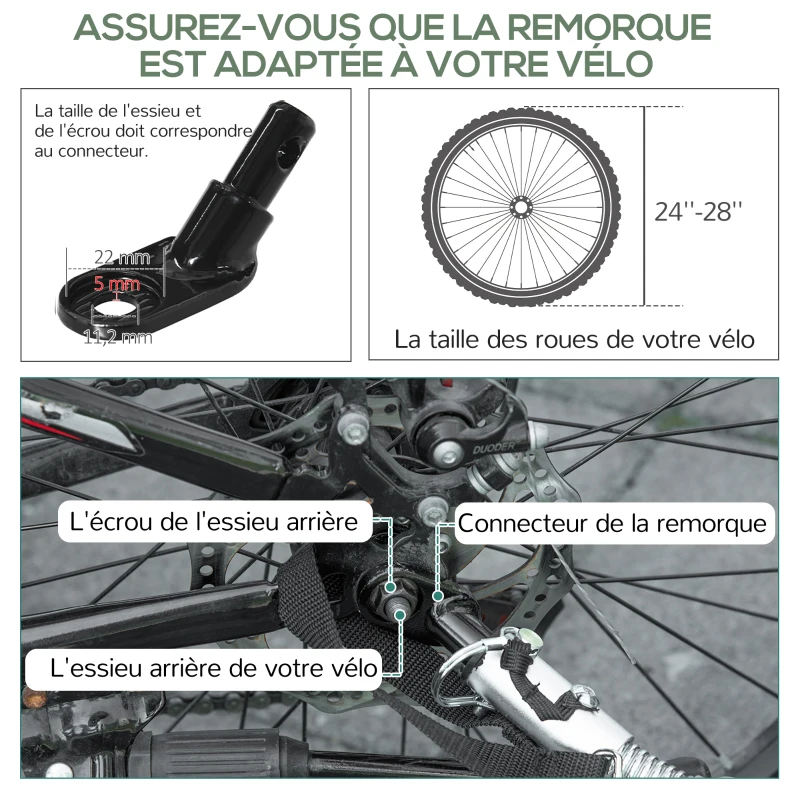 ASSUREZ-VOUS QUE LA REMORQUE EST ADAPTÉE À VOTRE VÉLO

La taille de l'essieu et de l'écrou doit correspondre au connecteur.

22 mm
5 mm
11,2 mm

24''-28''

La taille des roues de votre vélo

DUODER

L'écrou de l'essieu arrière

Connecteur de la remorque

L'essieu arrière de votre vélo