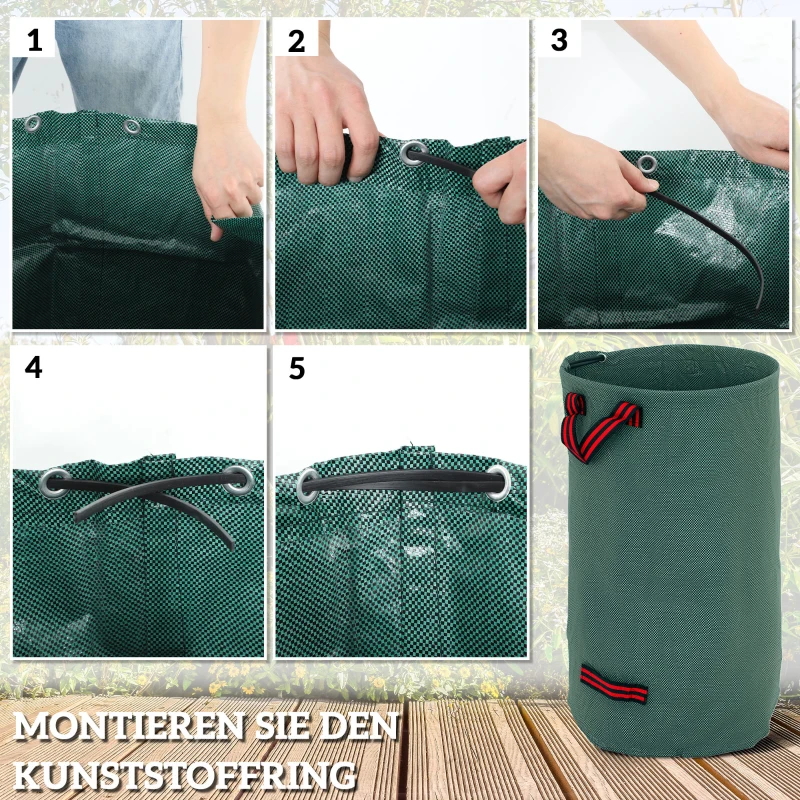 1

2

3

4

5

MONTIEREN SIE DEN KUNSTSTOFFRING