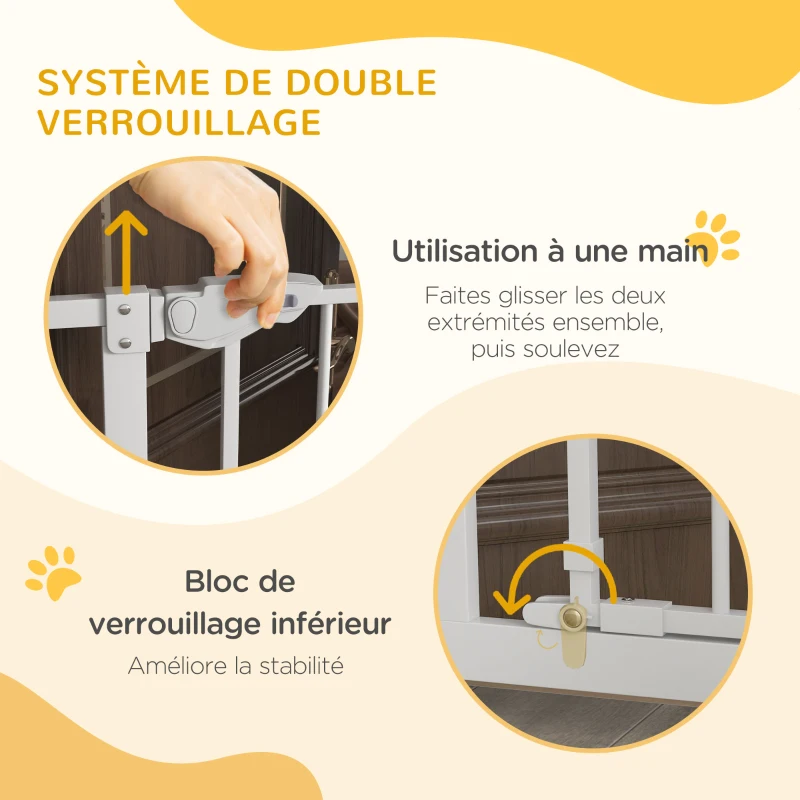 SYSTÈME DE DOUBLE VERROUILLAGE

Utilisation à une main

Faites glisser les deux extrémités ensemble, puis soulevez

Bloc de verrouillage inférieur

Améliore la stabilité