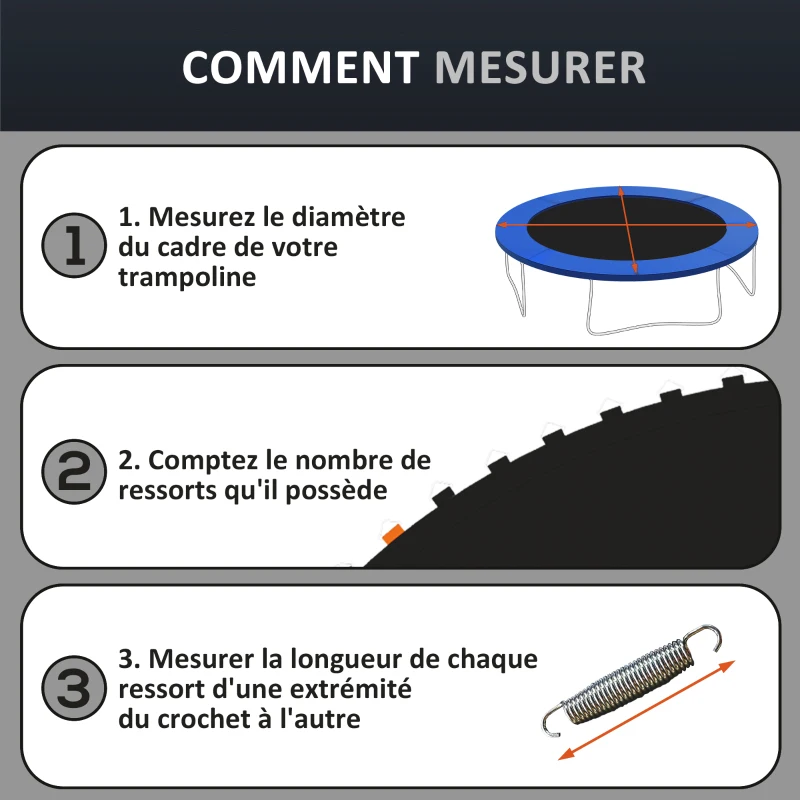 COMMENT MESURER

1

1. Mesurez le diamètre du cadre de votre trampoline

2

2. Comptez le nombre de ressorts qu'il possède

3

3. Mesurer la longueur de chaque ressort d'une extrémité du crochet à l'autre