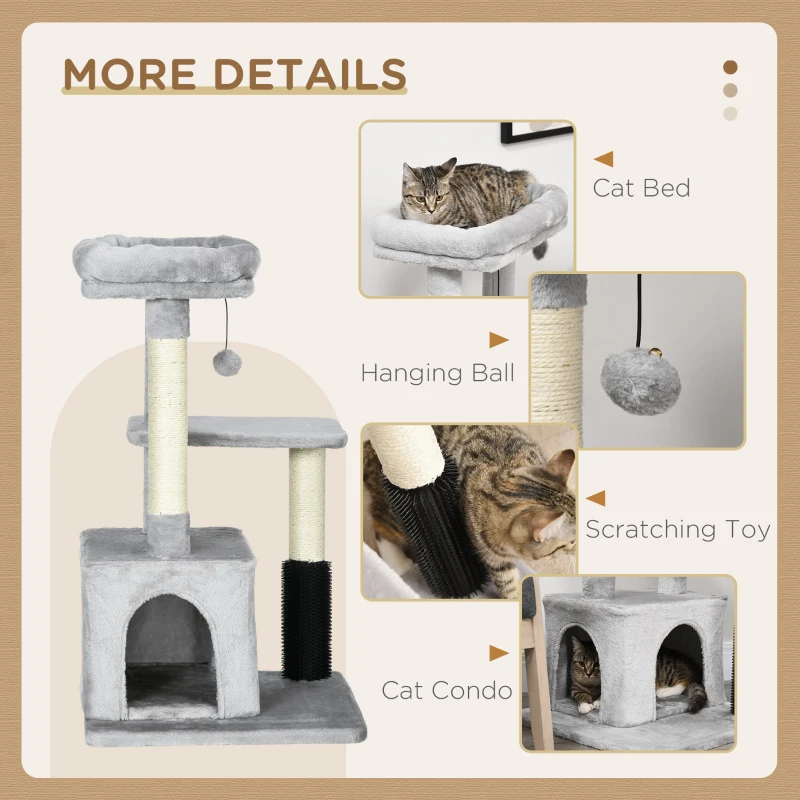 MORE DETAILS

Cat Bed

Hanging Ball

Scratching Toy

Cat Condo