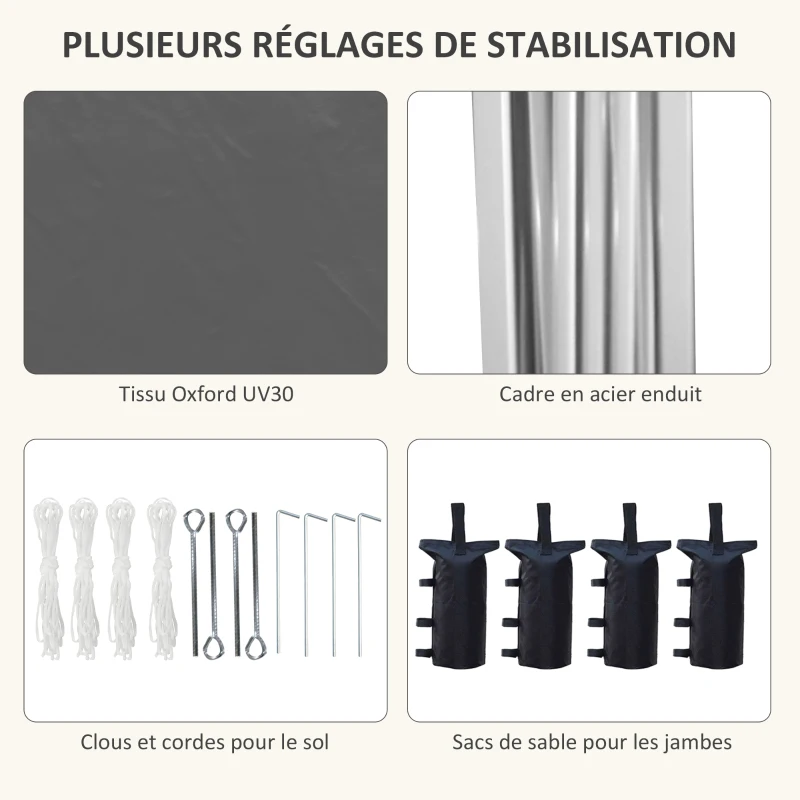 PLUSIEURS RÉGLAGES DE STABILISATION

Tissu Oxford UV30

Cadre en acier enduit

Clous et cordes pour le sol

Sacs de sable pour les jambes