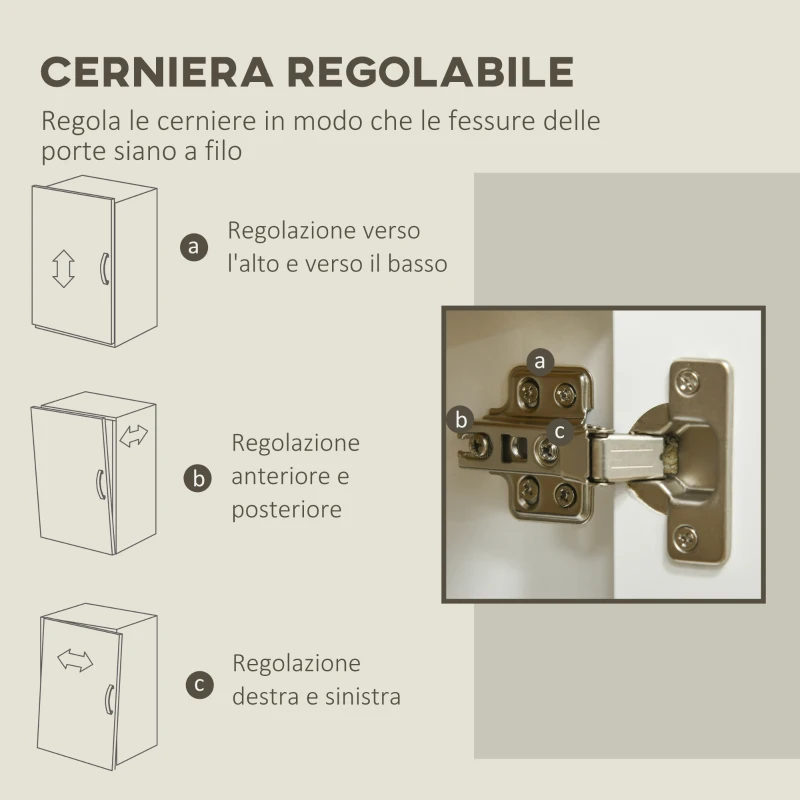 CERNIERA REGOLABILE

Regola le cerniere in modo che le fessure delle porte siano a filo

a Regolazione verso l'alto e verso il basso

b Regolazione anteriore e posteriore

c Regolazione destra e sinistra

a

b

c