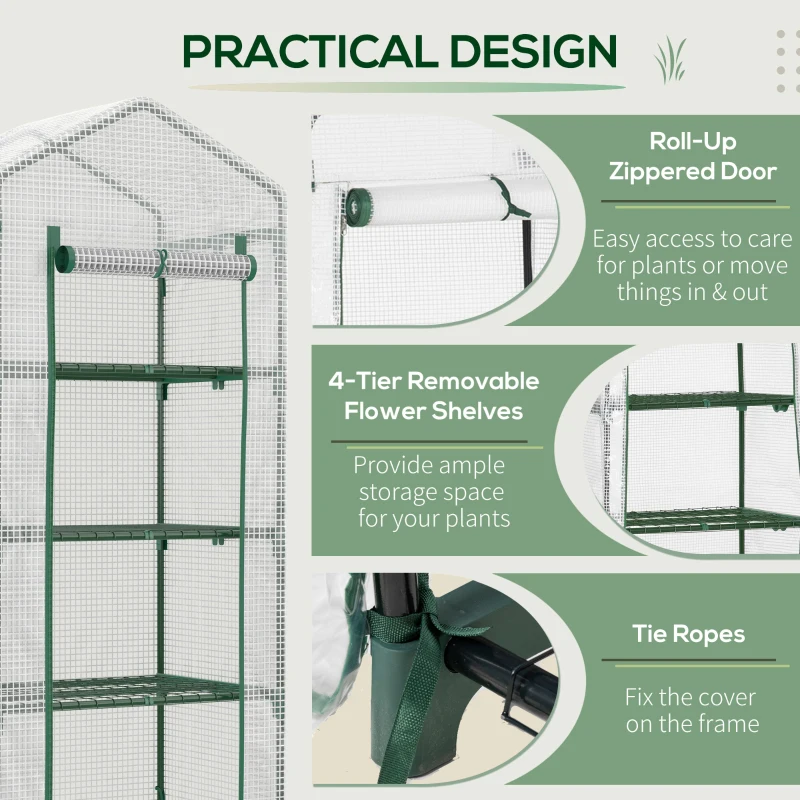 PRACTICAL DESIGN

Roll-Up Zippered Door

Easy access to care for plants or move things in & out

4-Tier Removable Flower Shelves

Provide ample storage space for your plants

Tie Ropes

Fix the cover on the frame