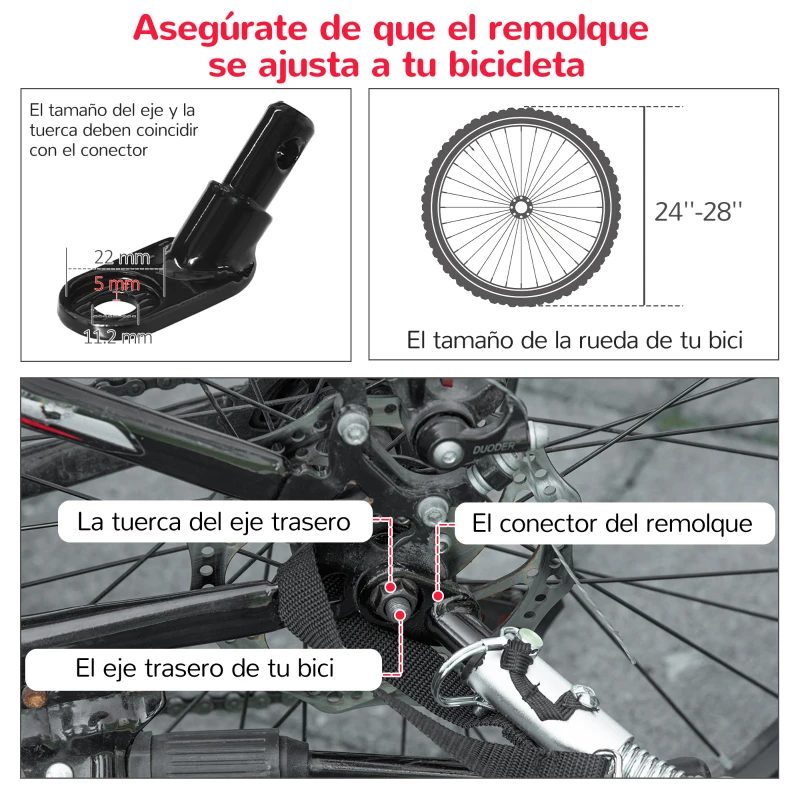 Asegúrate de que el remolque se ajusta a tu bicicleta

El tamaño del eje y la tuerca deben coincidir con el conector

22 mm
5 mm
11.2 mm

24''-28''

El tamaño de la rueda de tu bici

DUODER

La tuerca del eje trasero

El conector del remolque

El eje trasero de tu bici