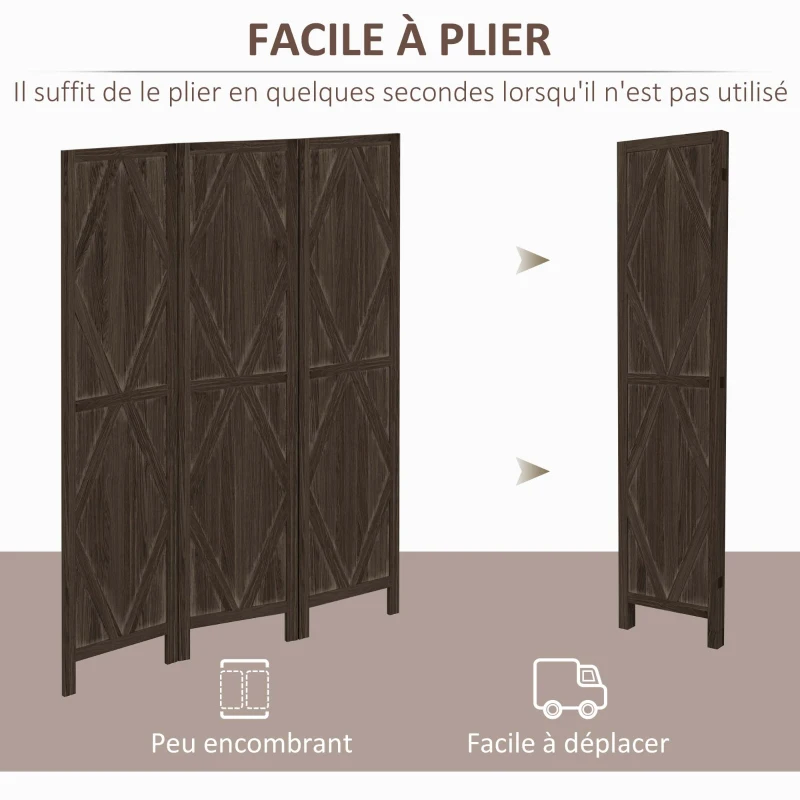 FACILE À PLIER

Il suffit de le plier en quelques secondes lorsqu'il n'est pas utilisé

Peu encombrant

Facile à déplacer