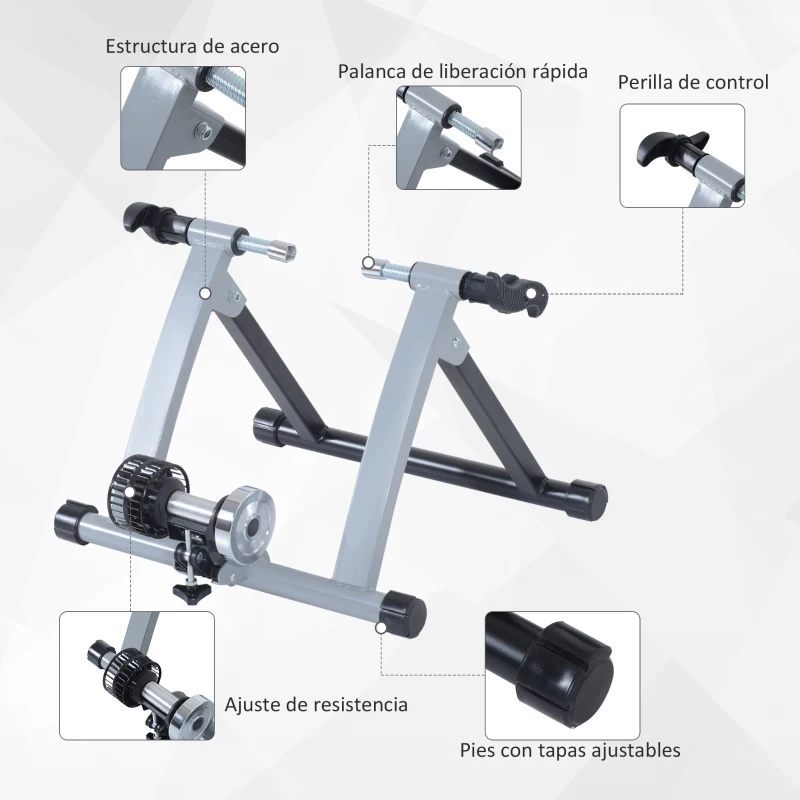 Estructura de acero

Palanca de liberación rápida

Perilla de control

Ajuste de resistencia

Pies con tapas ajustables