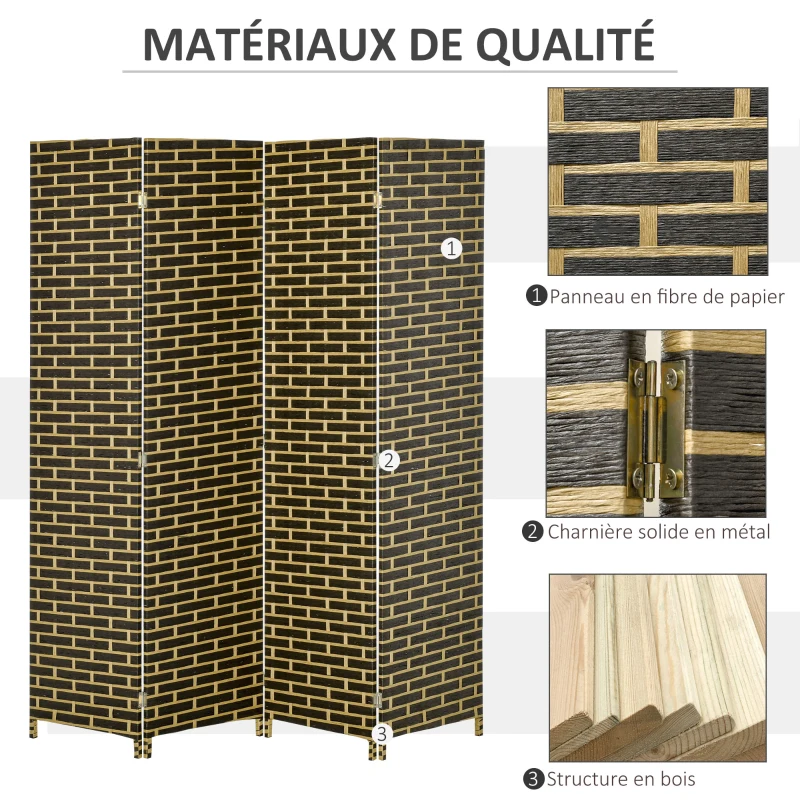 MATÉRIAUX DE QUALITÉ

1

2

3

1 Panneau en fibre de papier

2 Charnière solide en métal

3 Structure en bois