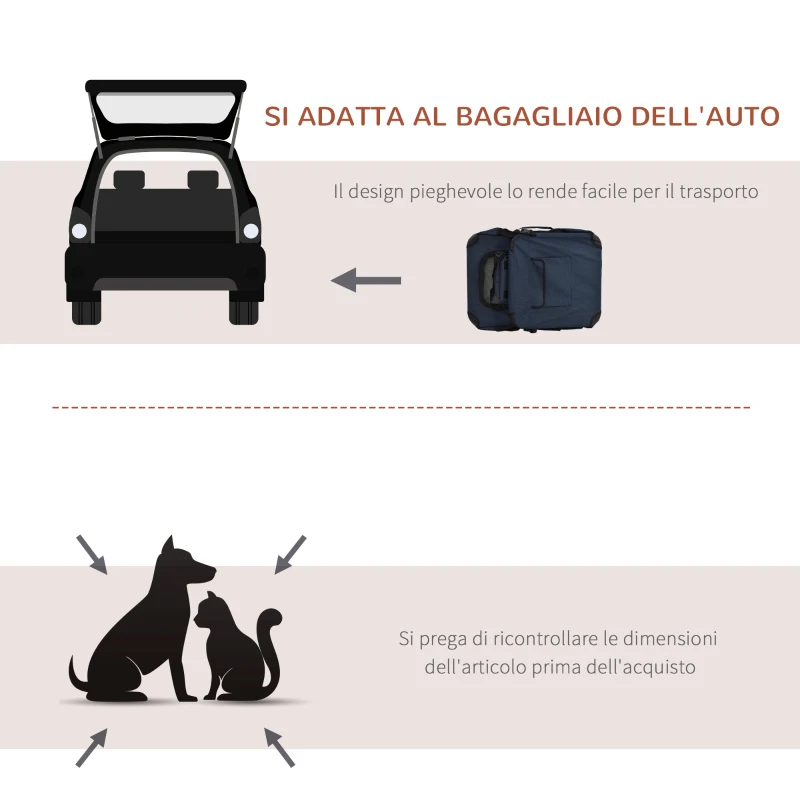 SI ADATTA AL BAGAGLIAIO DELL'AUTO

Il design pieghevole lo rende facile per il trasporto

Si prega di ricontrollare le dimensioni dell'articolo prima dell'acquisto