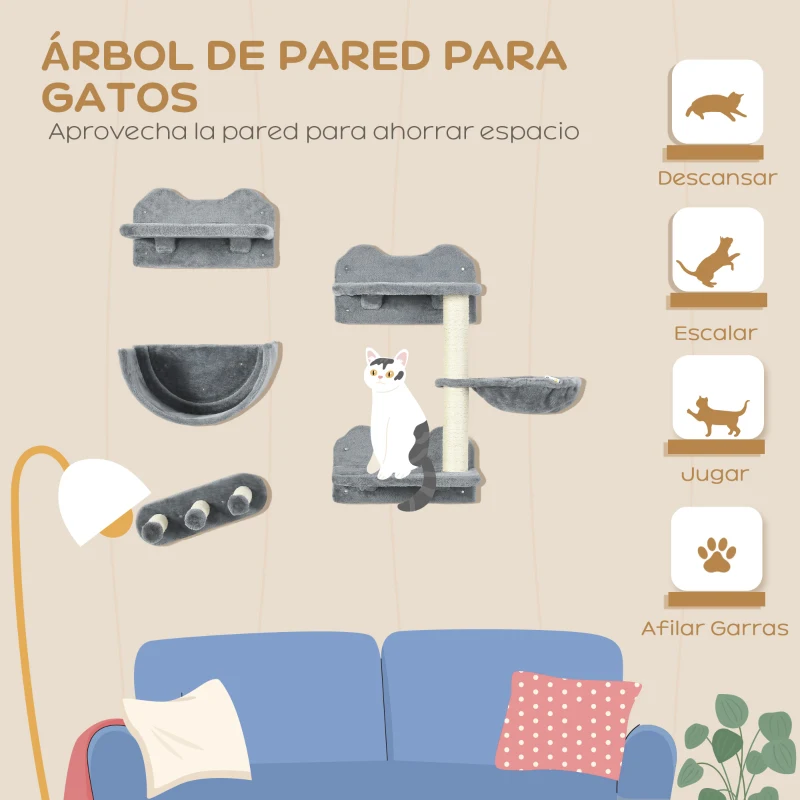 ÁRBOL DE PARED PARA GATOS
Aprovecha la pared para ahorrar espacio

Descansar

Escalar

Jugar

Afilar Garras