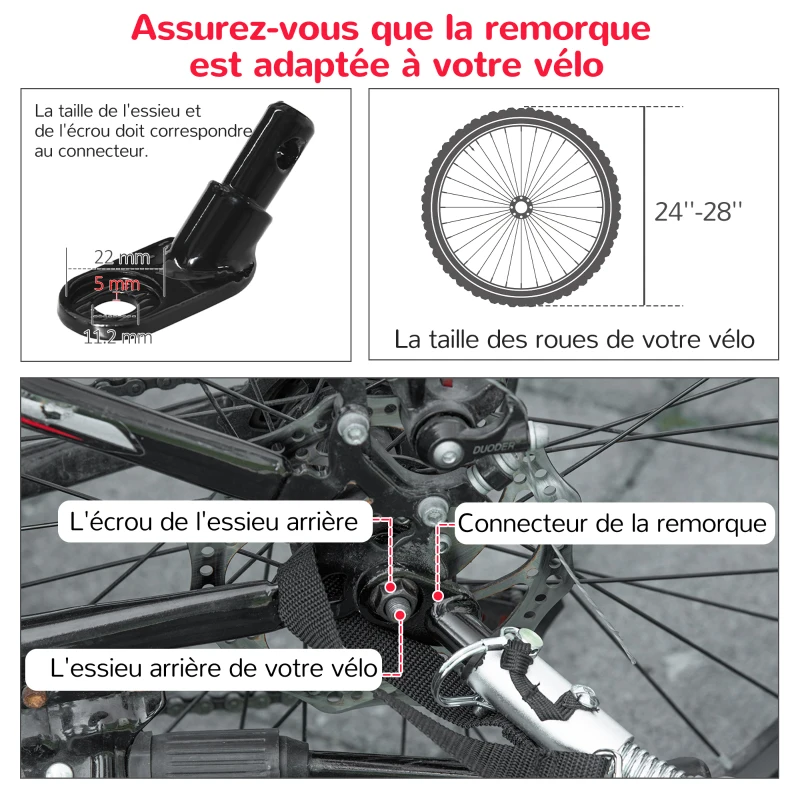 Assurez-vous que la remorque est adaptée à votre vélo

La taille de l'essieu et de l'écrou doit correspondre au connecteur.

22 mm
5 mm
11.2 mm

24''-28''

La taille des roues de votre vélo

DUODER

L'écrou de l'essieu arrière

Connecteur de la remorque

L'essieu arrière de votre vélo