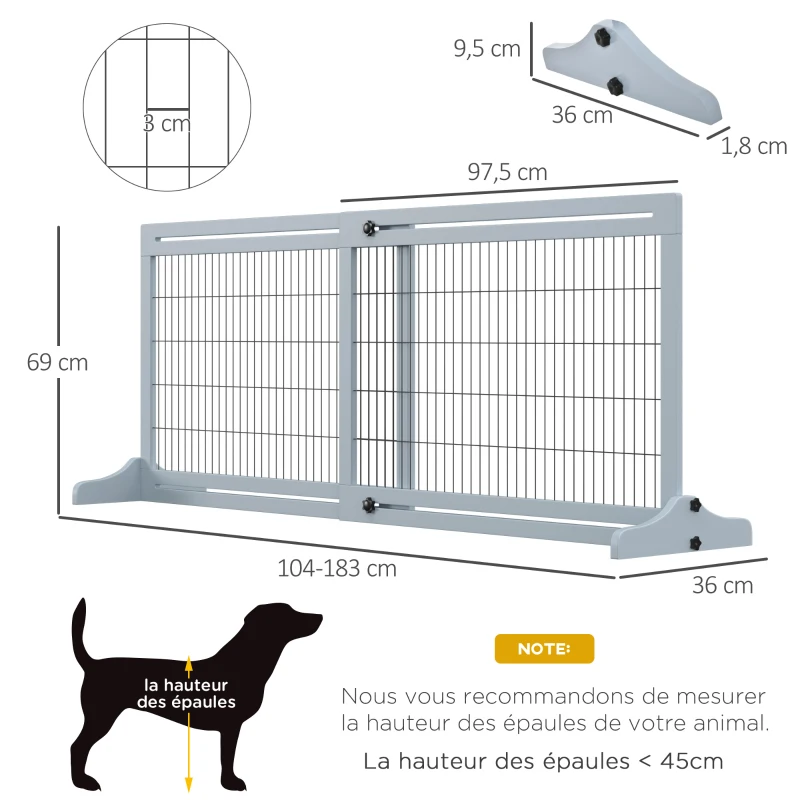 3 cm

9,5 cm

36 cm

1,8 cm

97,5 cm

69 cm

104-183 cm

36 cm

la hauteur des épaules

NOTE:

Nous vous recommandons de mesurer la hauteur des épaules de votre animal.

La hauteur des épaules < 45cm