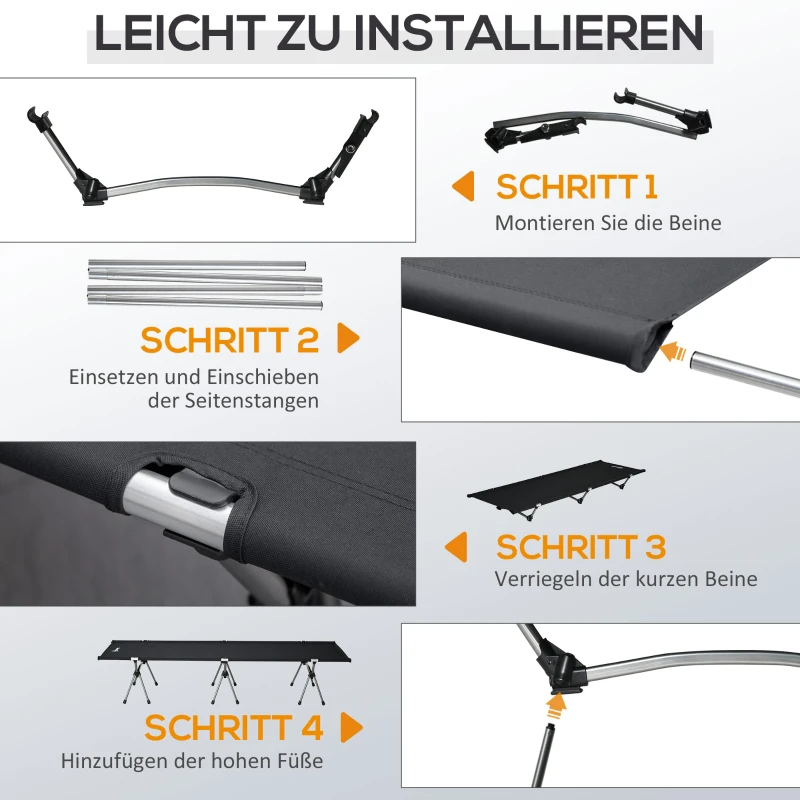 LEICHT ZU INSTALLIEREN

SCHRITT 1
Montieren Sie die Beine

SCHRITT 2
Einsetzen und Einschieben der Seitenstangen

SCHRITT 3
Verriegeln der kurzen Beine

SCHRITT 4
Hinzufügen der hohen Füße