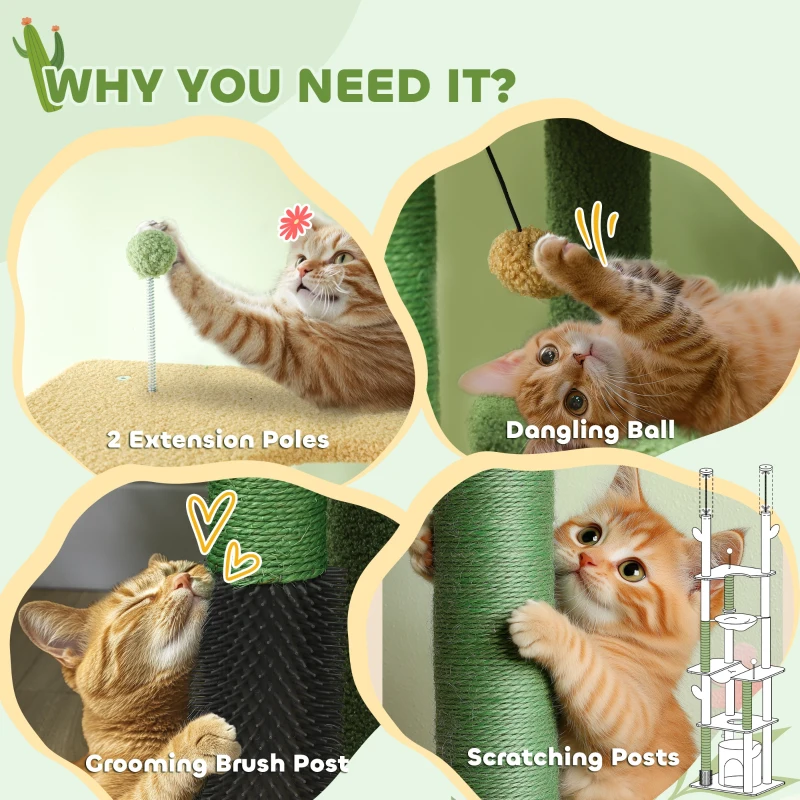 WHY YOU NEED IT?

2 Extension Poles

Dangling Ball

Grooming Brush Post

Scratching Posts