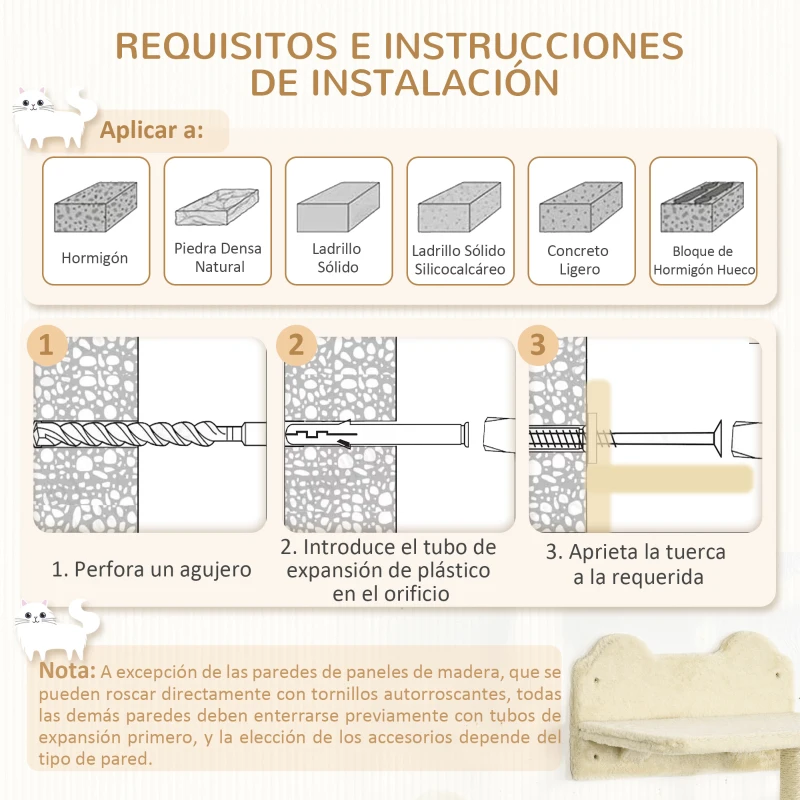 REQUISITOS E INSTRUCCIONES DE INSTALACIÓN

Aplicar a:

Hormigón

Piedra Densa Natural

Ladrillo Sólido

Ladrillo Sólido Silicocalcáreo

Concreto Ligero

Bloque de Hormigón Hueco

1

2

3

1. Perfora un agujero

2. Introduce el tubo de expansión de plástico en el orificio

3. Aprieta la tuerca a la requerida

Nota: A excepción de las paredes de paneles de madera, que se pueden roscar directamente con tornillos autorroscantes, todas las demás paredes deben enterrarse previamente con tubos de expansión primero, y la elección de los accesorios depende del tipo de pared.