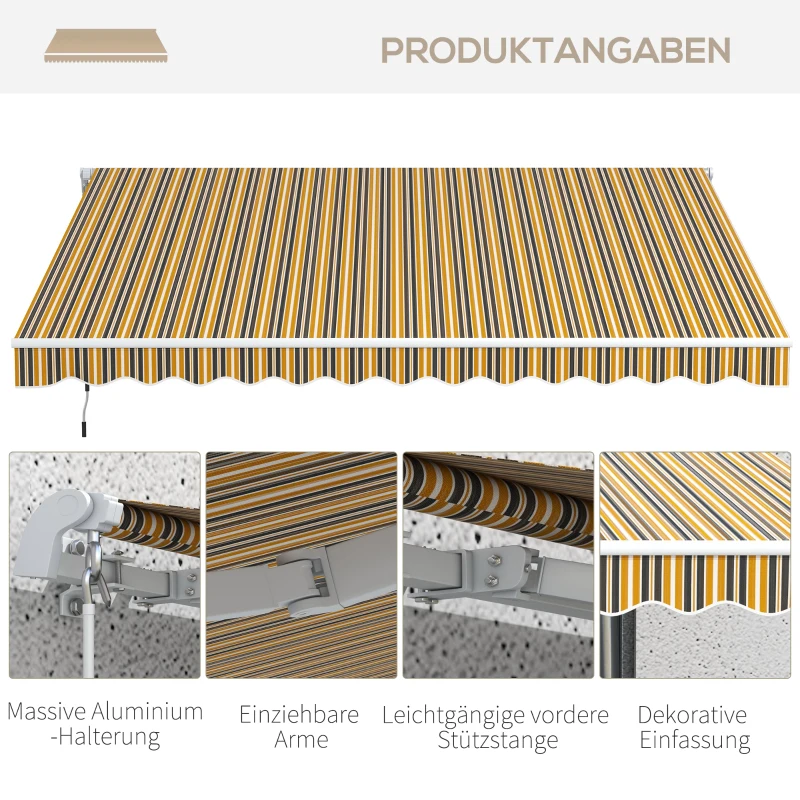 PRODUKTANGABEN

Massive Aluminium -Halterung

Einziehbare Arme

Leichtgängige vordere Stützstange

Dekorative Einfassung