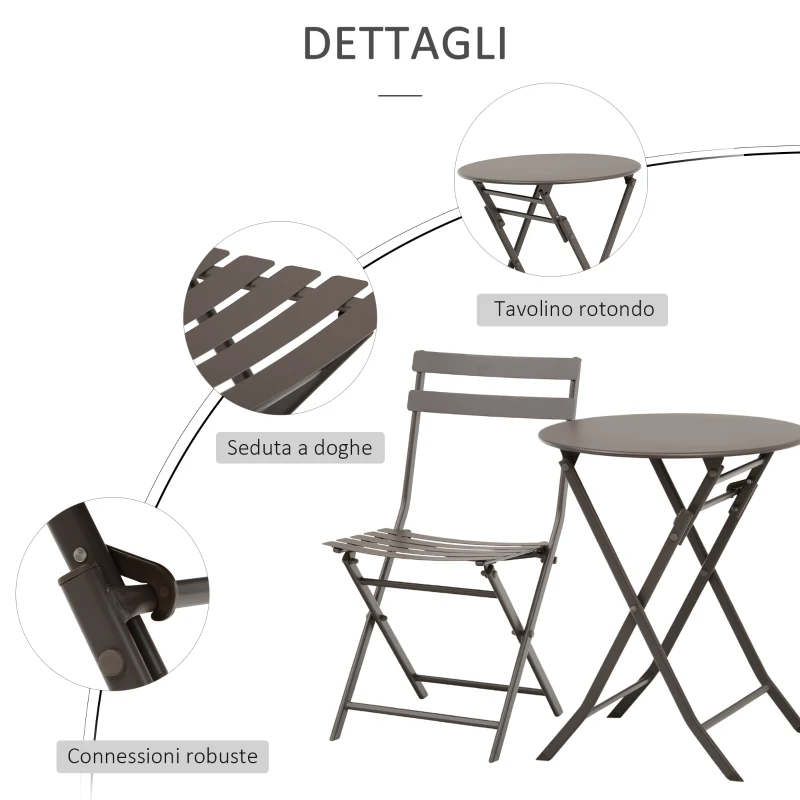 DETTAGLI

Tavolino rotondo

Seduta a doghe

Connessioni robuste