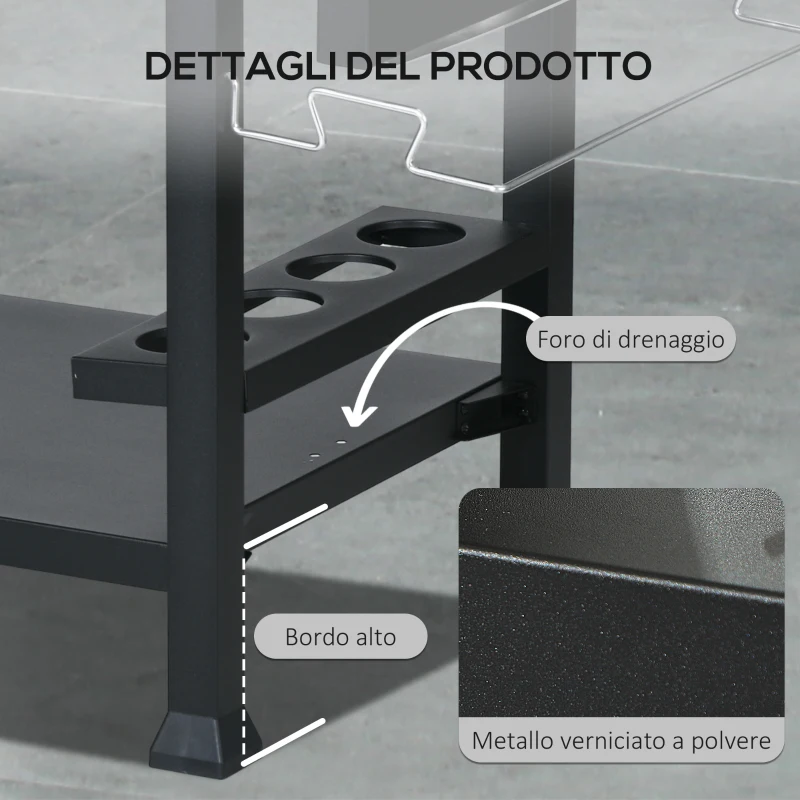 DETTAGLI DEL PRODOTTO

Foro di drenaggio

Bordo alto

Metallo verniciato a polvere