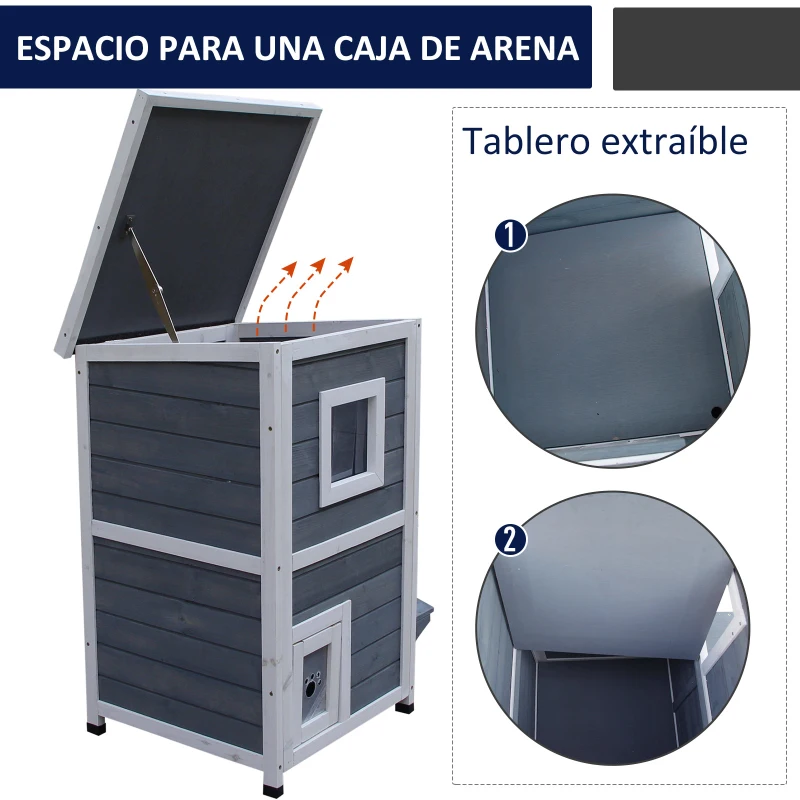 ESPACIO PARA UNA CAJA DE ARENA

Tablero extraíble

1

2