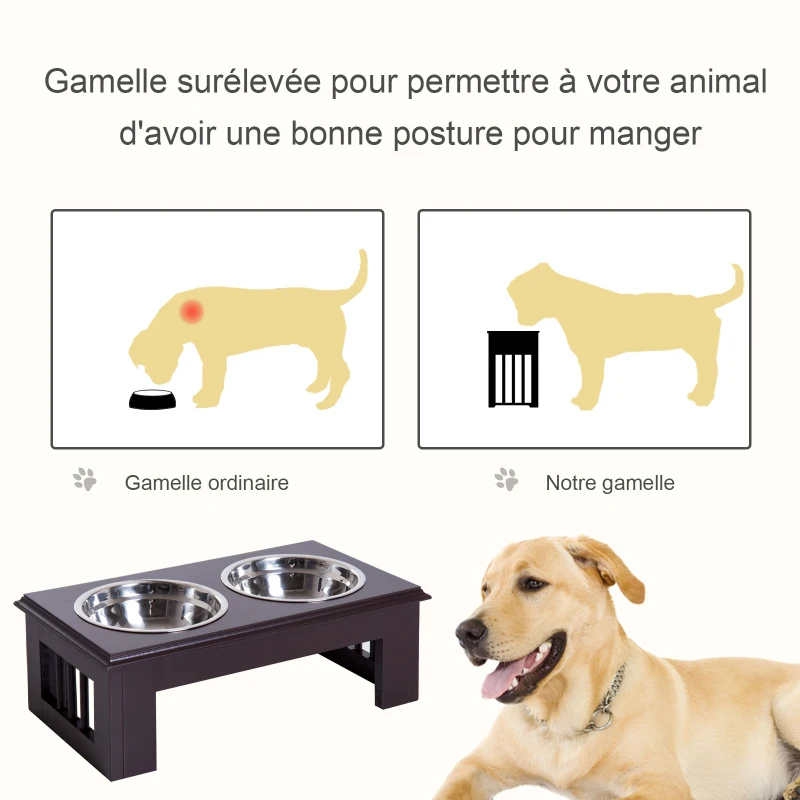 Gamelle surélevée pour permettre à votre animal d'avoir une bonne posture pour manger

Gamelle ordinaire

Notre gamelle