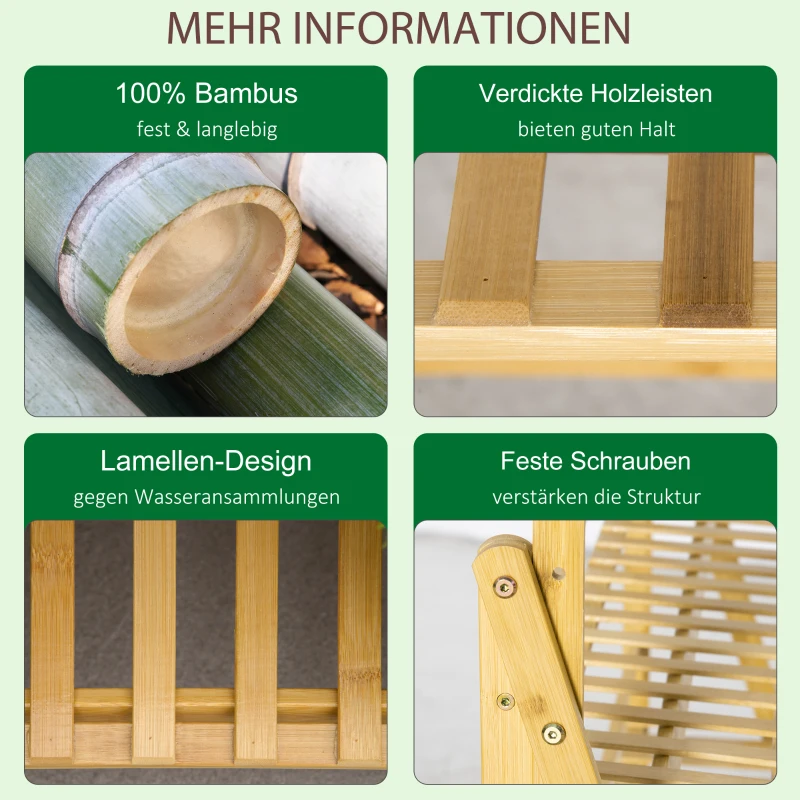 MEHR INFORMATIONEN

100% Bambus
fest & langlebig

Verdickte Holzleisten
bieten guten Halt

Lamellen-Design
gegen Wasseransammlungen

Feste Schrauben
verstärken die Struktur