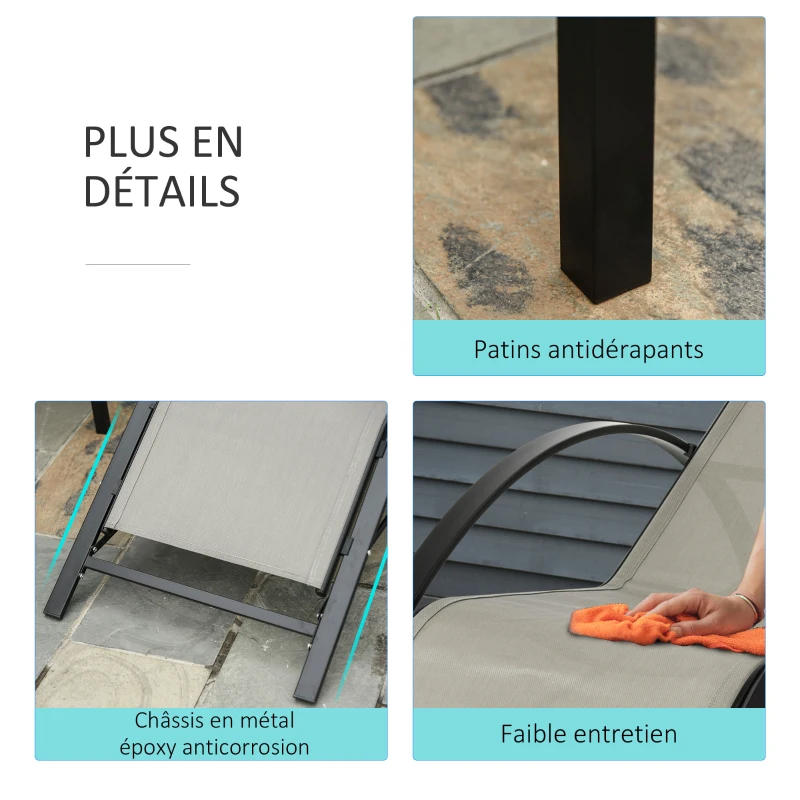 PLUS EN DÉTAILS

Patins antidérapants

Châssis en métal époxy anticorrosion

Faible entretien