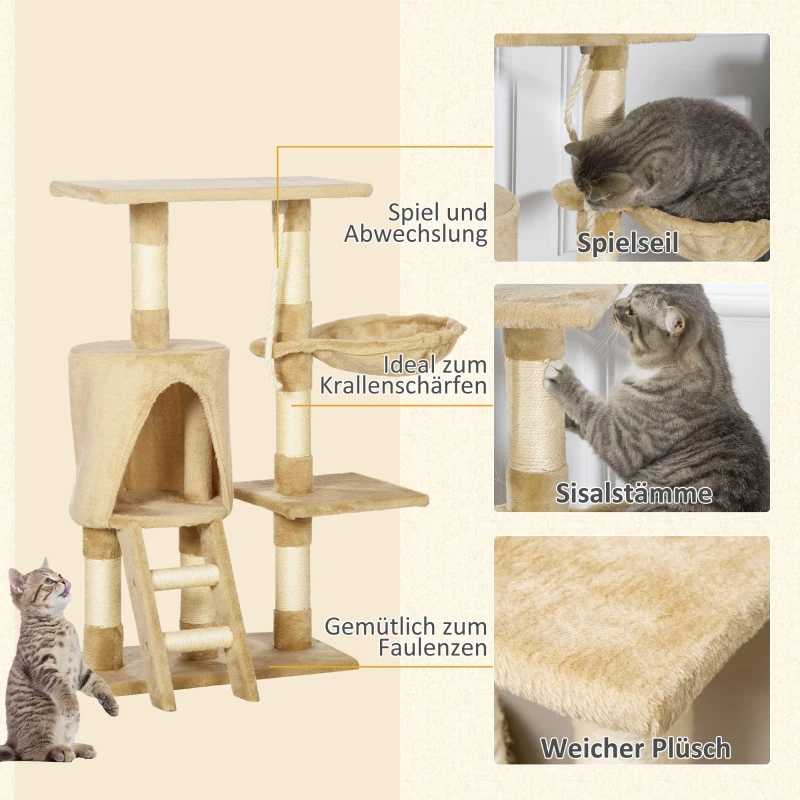 Spiel und Abwechslung

Spielseil

Ideal zum Krallenschärfen

Sisalstämme

Gemütlich zum Faulenzen

Weicher Plüsch