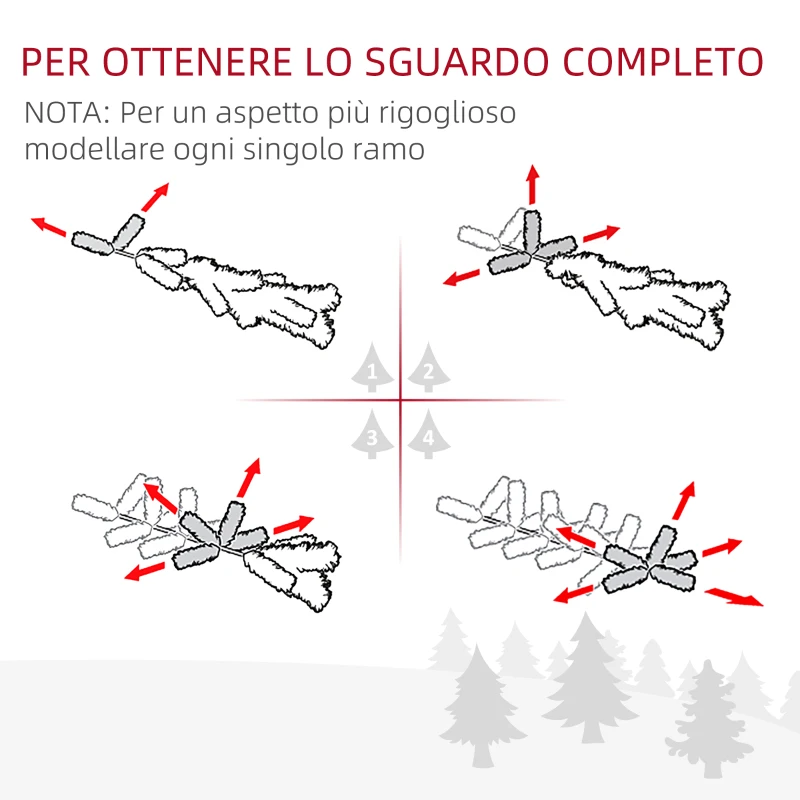 PER OTTENERE LO SGUARDO COMPLETO

NOTA: Per un aspetto più rigoglioso modellare ogni singolo ramo

1
2
3
4